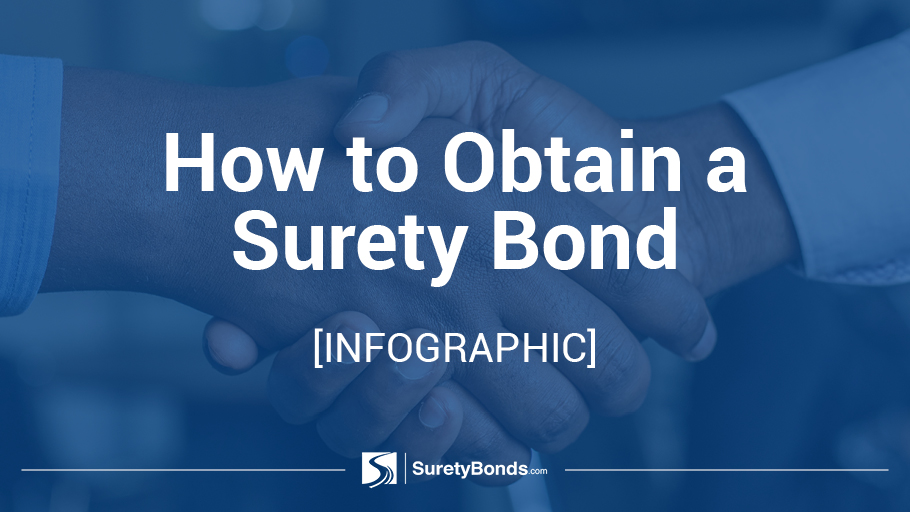 How to Obtain a Surety Bond

[INFOGRAPHIC]

SuretyBonds.com