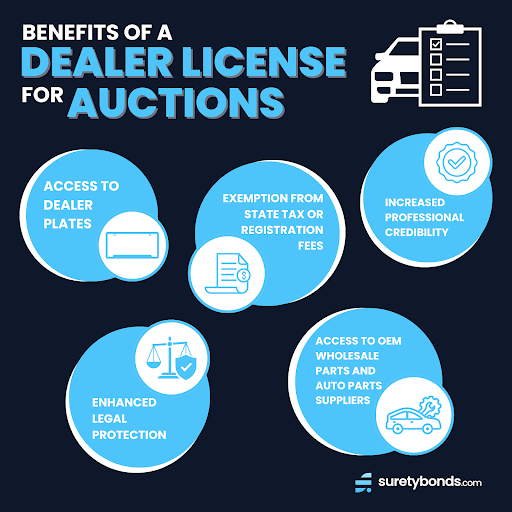 BENEFITS OF A
DEALER LICENSE
FOR AUCTIONS

ACCESS TO DEALER PLATES

EXEMPTION FROM STATE TAX OR REGISTRATION FEES

INCREASED PROFESSIONAL CREDIBILITY

ENHANCED LEGAL PROTECTION

ACCESS TO OEM WHOLESALE PARTS AND AUTO PARTS SUPPLIERS

suretybonds.com