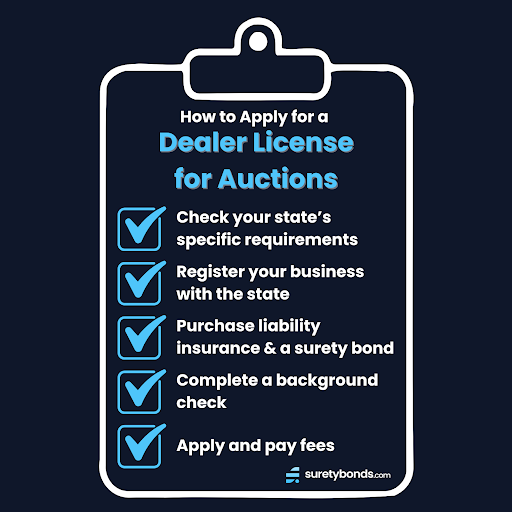 How to Apply for a
Dealer License for Auctions

Check your state's specific requirements

Register your business with the state

Purchase liability insurance & a surety bond

Complete a background check

Apply and pay fees

suretybonds.com